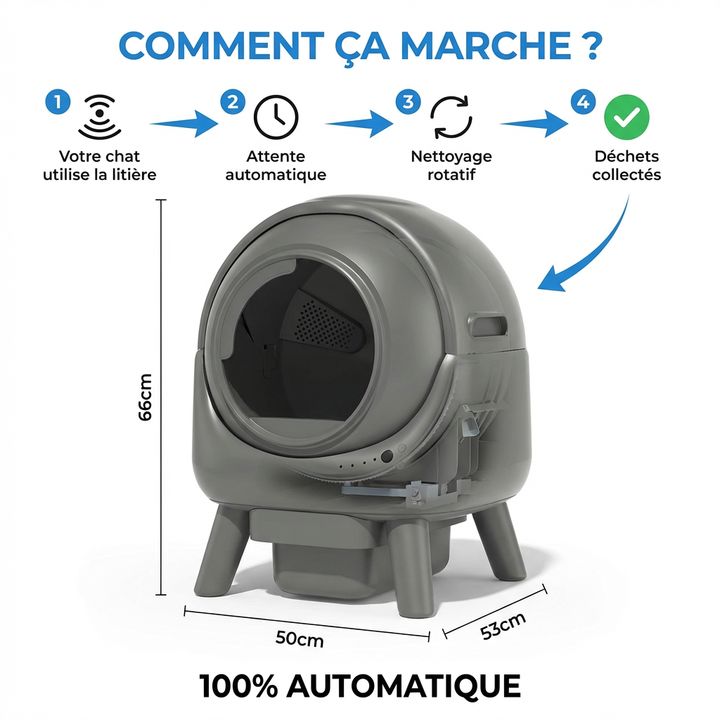 COMMENT ÇA MARCHE ?

1 Votre chat utilise la litière

2 Attente automatique

3 Nettoyage rotatif

4 Déchets collectés

66cm

50cm

53cm

100% AUTOMATIQUE